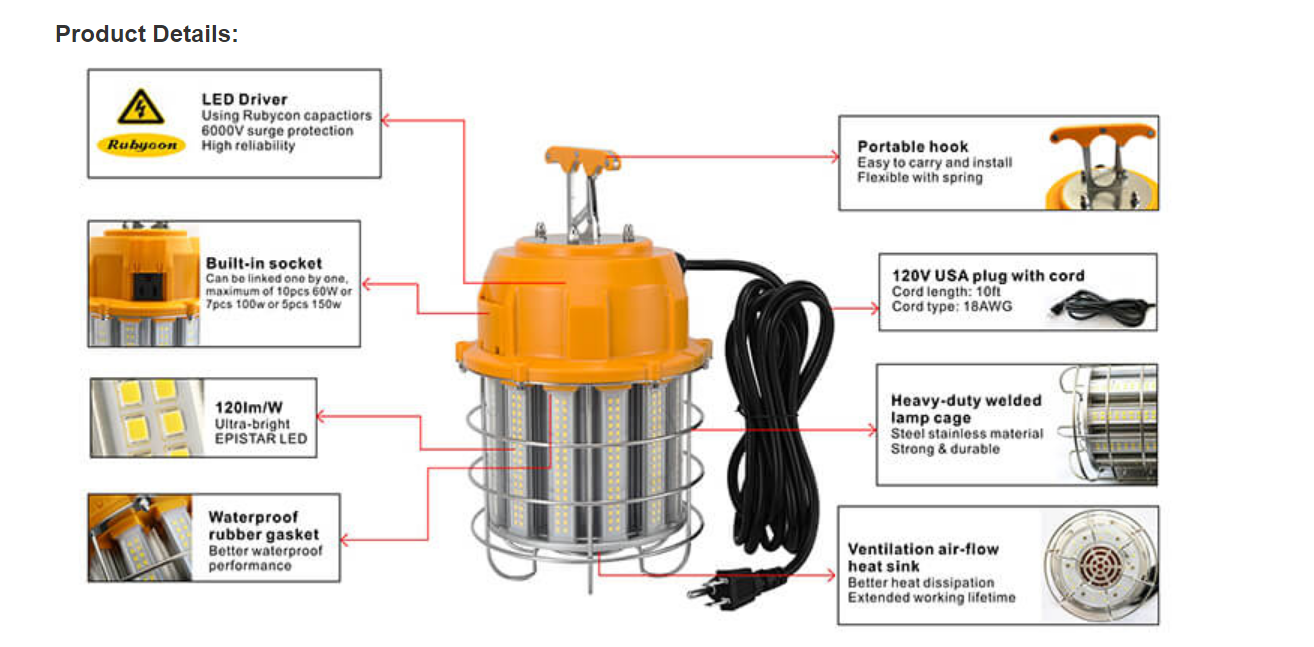 Product Details:

Rubycon

LED Driver
Using Rubycon capactiors
6000V surge protection
High reliability

Built-in socket
Can be linked one by one, maximum of 10pcs 60W or 7pcs 100w or 5pcs 150w

120lm/W
Ultra-bright
EPISTAR LED

Waterproof rubber gasket
Better waterproof performance

Portable hook
Easy to carry and install
Flexible with spring

120V USA plug with cord
Cord length: 10ft
Cord type: 18AWG

Heavy-duty welded lamp cage
Steel stainless material
Strong & durable

Ventilation air-flow heat sink
Better heat dissipation
Extended working lifetime